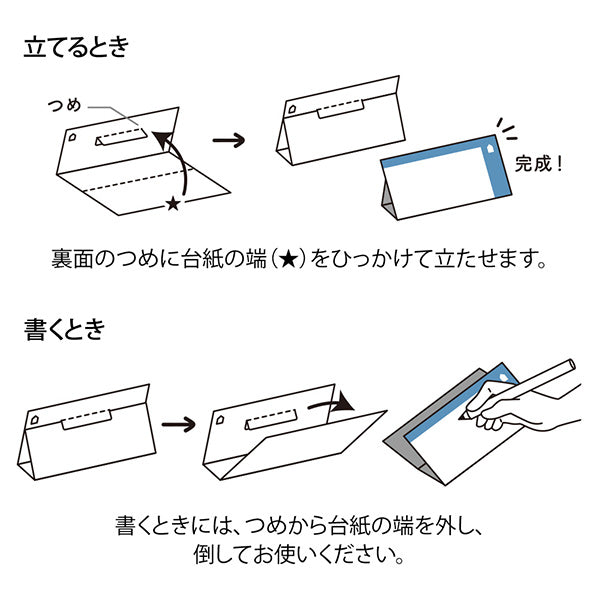 立てるとき

つめ

★

完成！

裏面のつめに台紙の端（★）をひっかけて立たせます。

書くとき

書くときには、つめから台紙の端を外し、倒してお使いください。