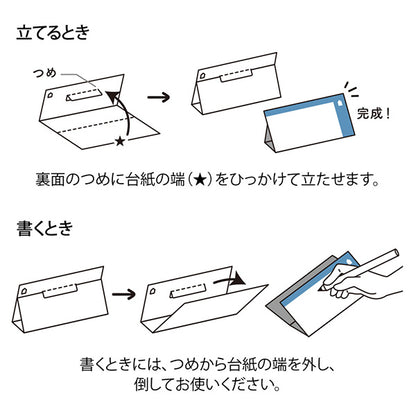 立てるとき

つめ

★

完成！

裏面のつめに台紙の端（★）をひっかけて立たせます。

書くとき

書くときには、つめから台紙の端を外し、倒してお使いください。